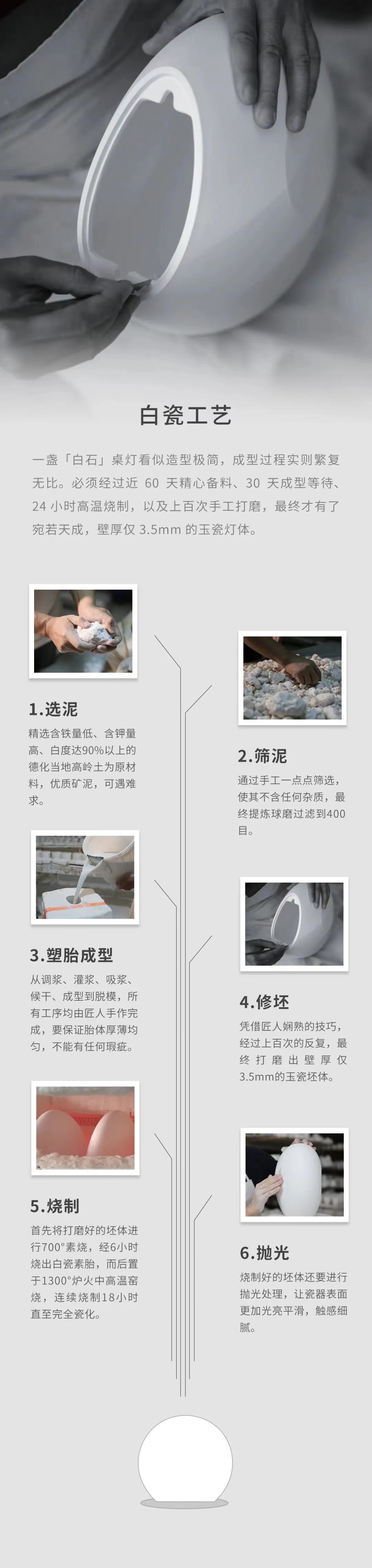 白瓷工艺

一盏「白石」桌灯看似造型极简，成型过程实则繁复无比。必须经过近 60 天精心备料、30 天成型等待、24 小时高温烧制，以及上百次手工打磨，最终才有了宛若天成，壁厚仅 3.5mm 的玉瓷灯体。

1.选泥
精选含铁量低、含钾量高、白度达90%以上的德化当地高岭土为原材料，优质矿泥，可遇难求。

2.筛泥
通过手工一点点筛选，使其不含任何杂质，最终提炼球磨过滤到400目。

3.塑胎成型
从调浆、灌浆、吸浆、候干、成型到脱模，所有工序均由匠人手作完成，要保证胎体厚薄均匀，不能有任何瑕疵。

4.修坯
凭借匠人娴熟的技巧，经过上百次的反复，最终打磨出壁厚仅3.5mm的玉瓷坯体。

5.烧制
首先将打磨好的坯体进行700°素烧，经6小时烧出白瓷素胎，而后置于1300°炉火中高温窑烧，连续烧制18小时直至完全瓷化。

6.抛光
烧制好的坯体还要进行抛光处理，让瓷器表面更加光亮平滑，触感细腻。